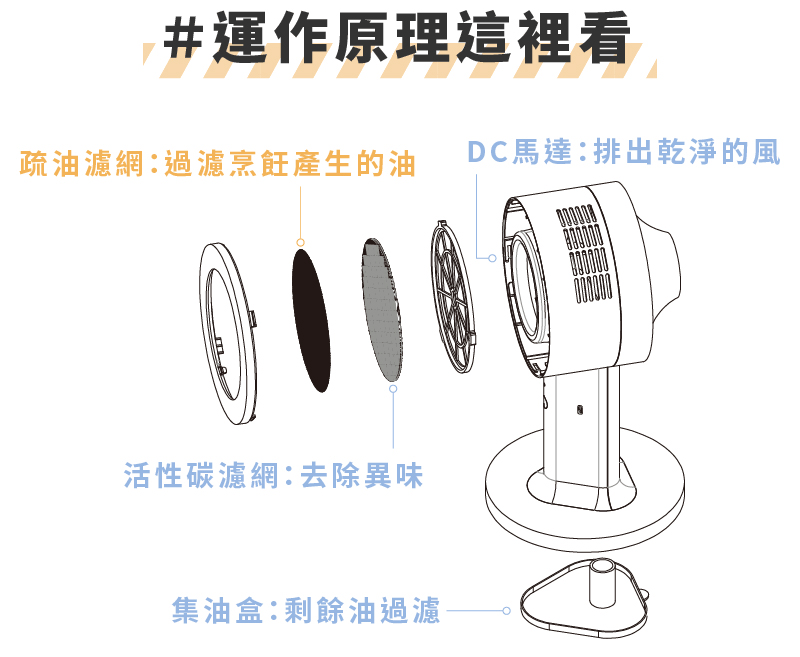 #運作原理這裡看

疏油濾網：過濾烹飪產生的油

DC馬達：排出乾淨的風

活性碳濾網：去除異味

集油盒：剩餘油過濾